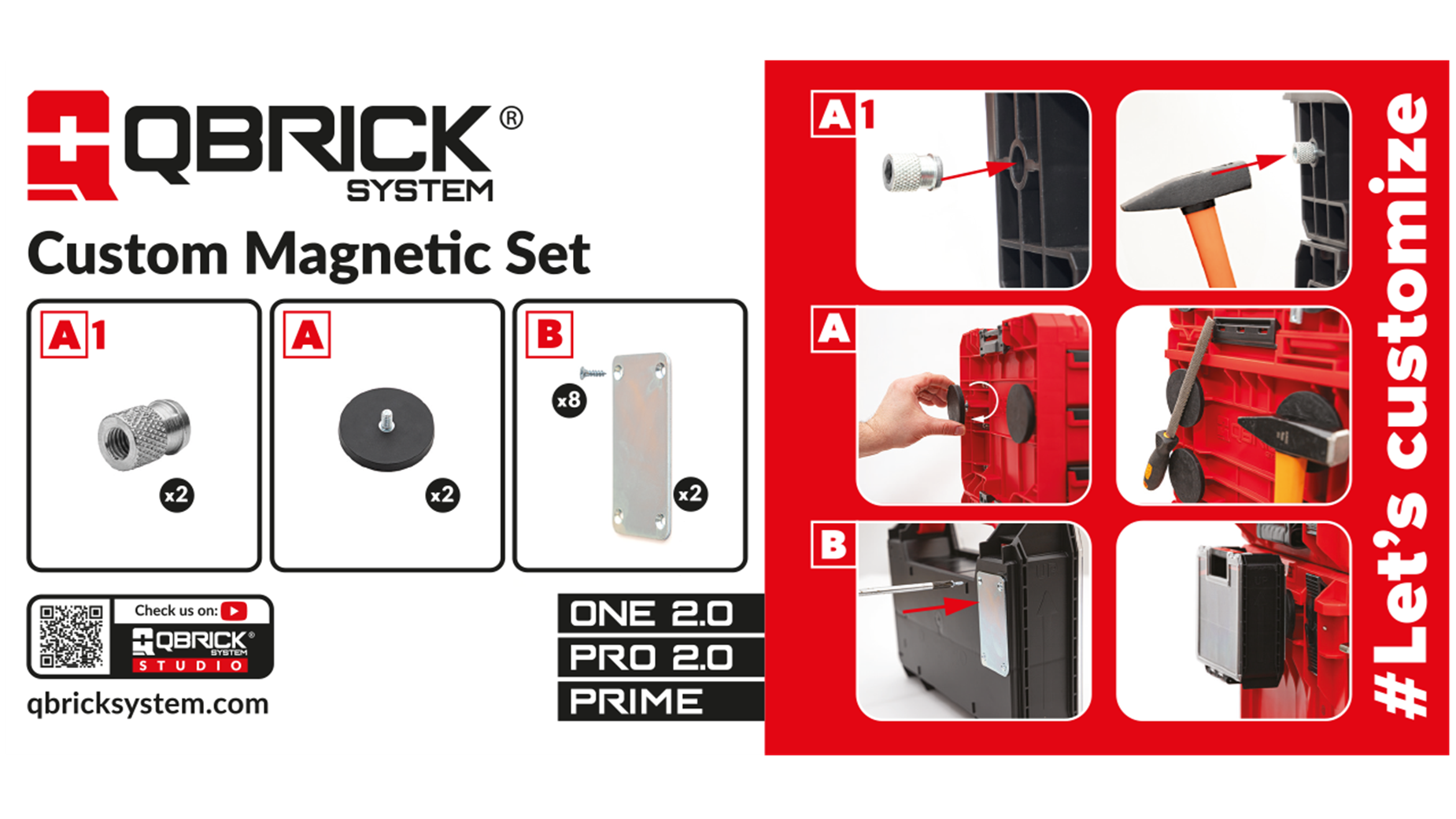 QBRICK® SYSTEM

Custom Magnetic Set

A1
x2

A
x2

B
x8
x2

Check us on:
QBRICK® SYSTEM
STUDIO

qbricksystem.com

ONE 2.0
PRO 2.0
PRIME

A1

A

B

#Let's customize